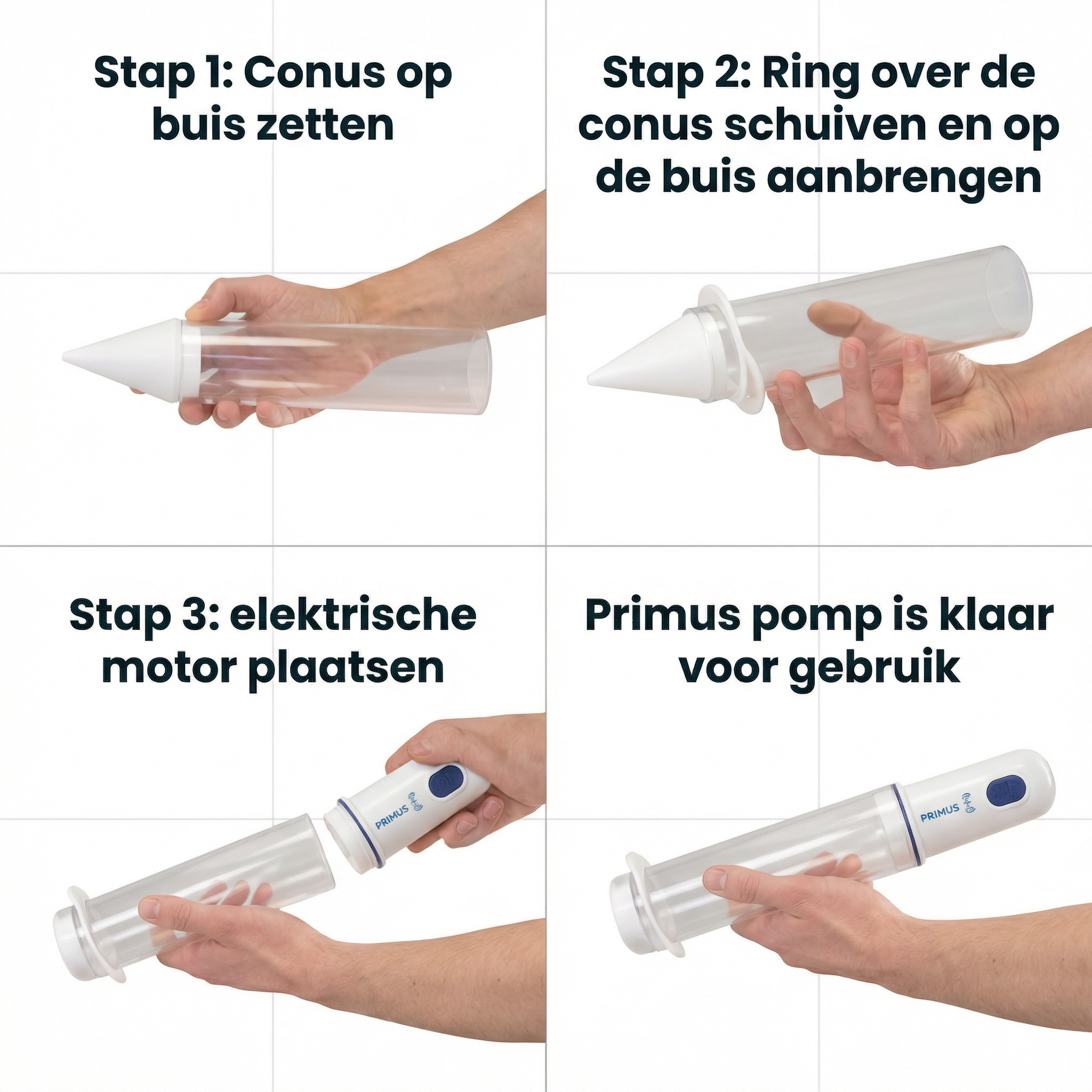 Stap 1: Conus op buis zetten

Stap 2: Ring over de conus schuiven en op de buis aanbrengen

Stap 3: elektrische motor plaatsen

PRIMUS

Primus pomp is klaar voor gebruik

PRIMUS